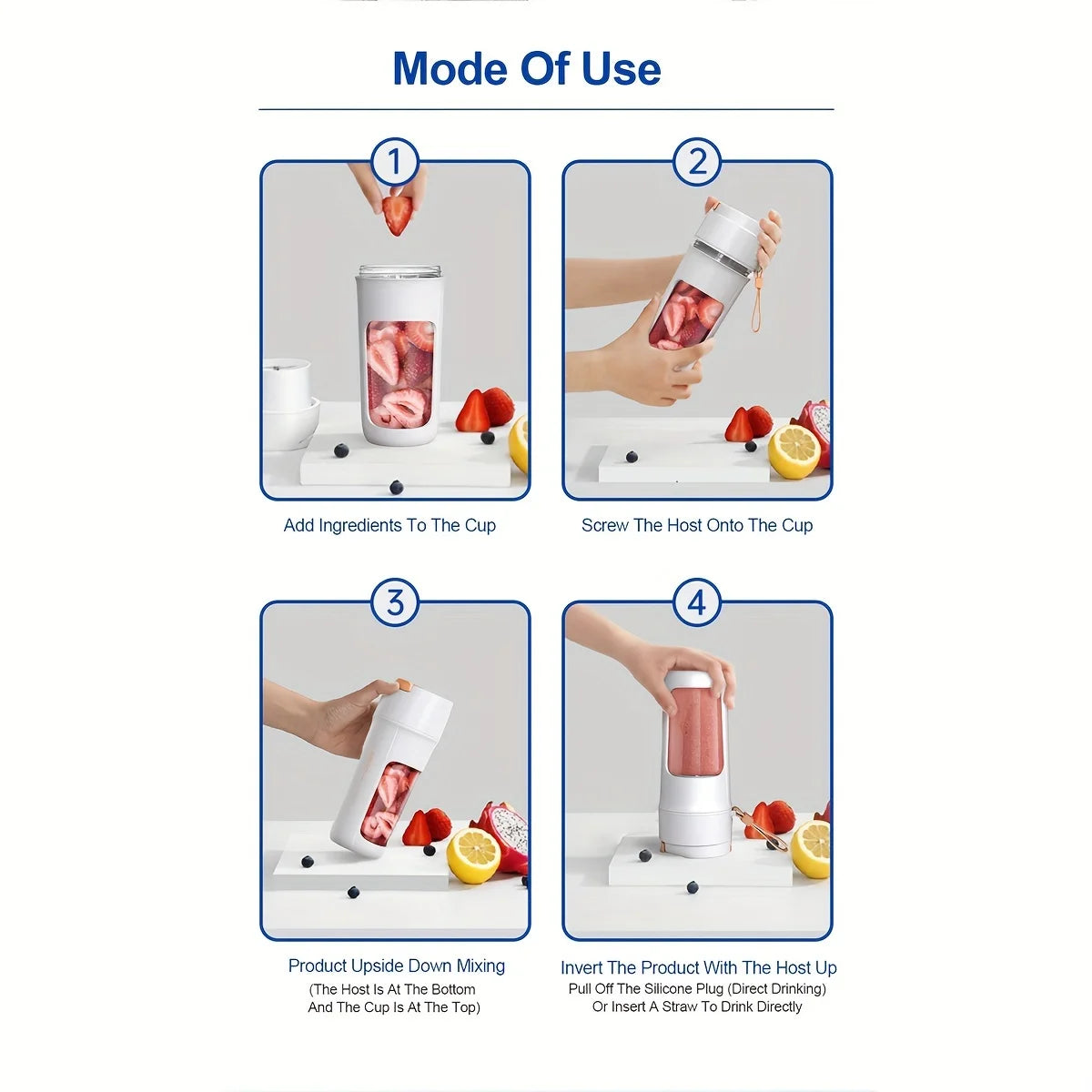 Mode Of Use

1

Add Ingredients To The Cup

2

Screw The Host Onto The Cup

3

Product Upside Down Mixing
(The Host Is At The Bottom And The Cup Is At The Top)

4

Invert The Product With The Host Up
Pull Off The Silicone Plug (Direct Drinking) Or Insert A Straw To Drink Directly